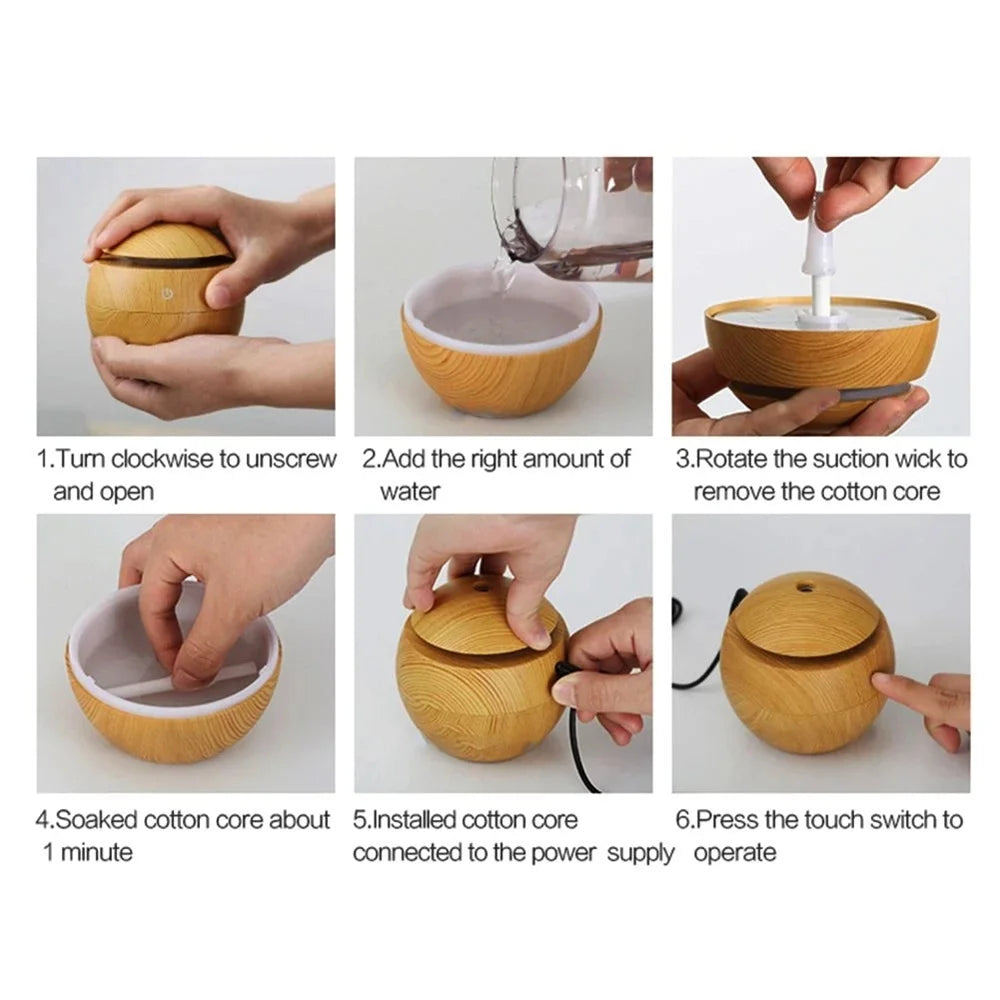 1.Turn clockwise to unscrew and open

2.Add the right amount of water

3.Rotate the suction wick to remove the cotton core

4.Soaked cotton core about 1 minute

5.Installed cotton core connected to the power supply

6.Press the touch switch to operate